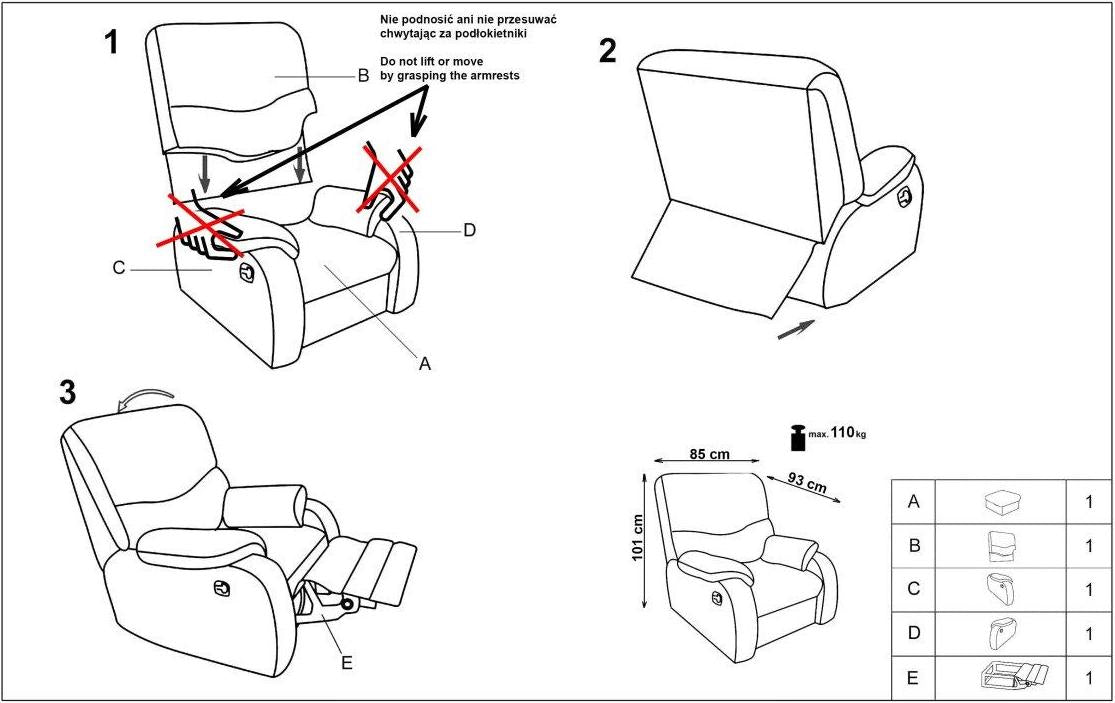 1

Nie podnosić ani nie przesuwać chwytając za podłokietniki

Do not lift or move by grasping the armrests

B

C

D

A

2

3

E

max. 110 kg

85 cm

93 cm

101 cm

| A | | 1 |
|---|---|---|
| B | | 1 |
| C | | 1 |
| D | | 1 |
| E | | 1 |