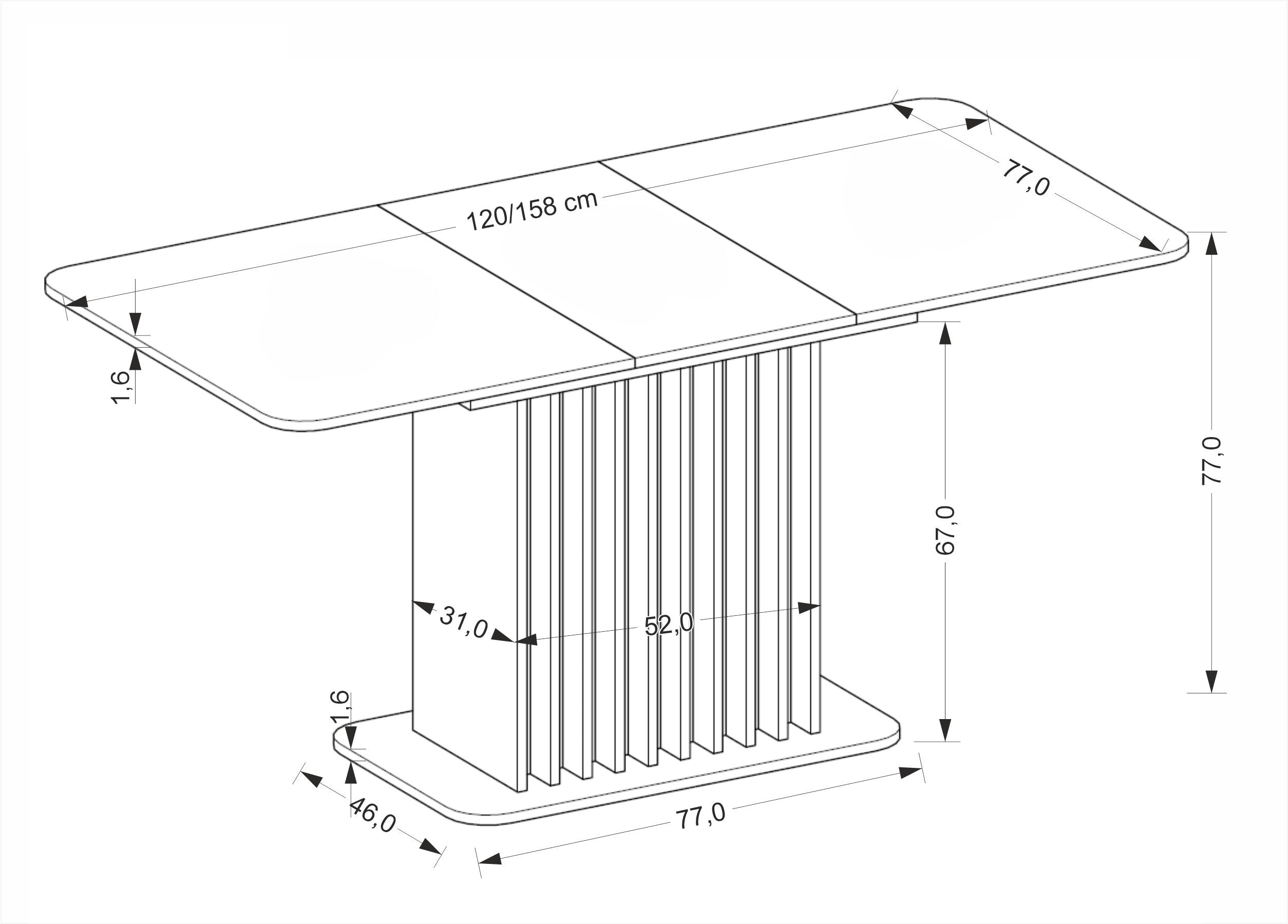 120/158 cm
77,0
1,6
77,0
67,0
31,0
52,0
1,6
46,0
77,0