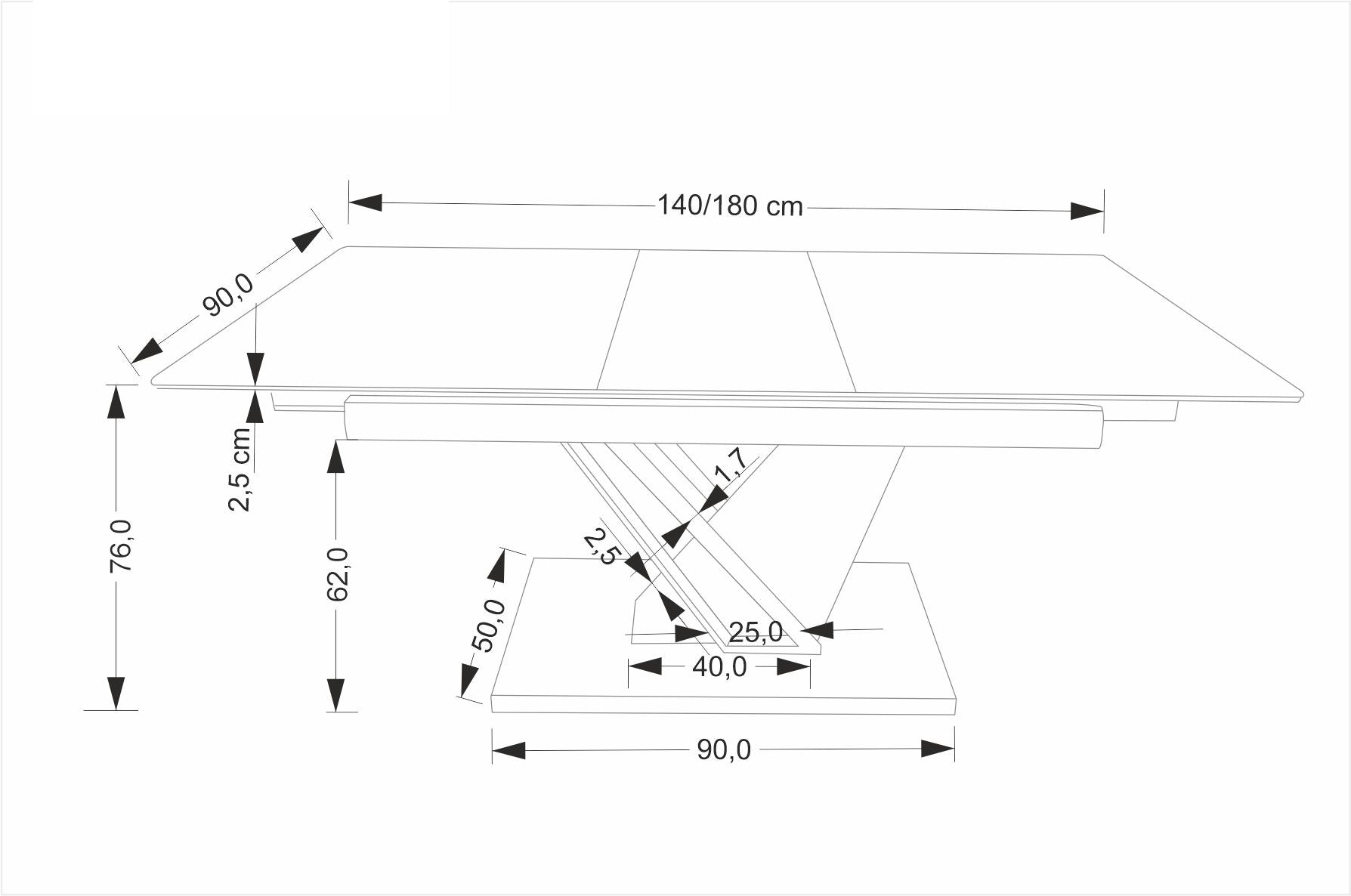 140/180 cm
90,0
2,5 cm
76,0
62,0
1,7
2,5
50,0
25,0
40,0
90,0