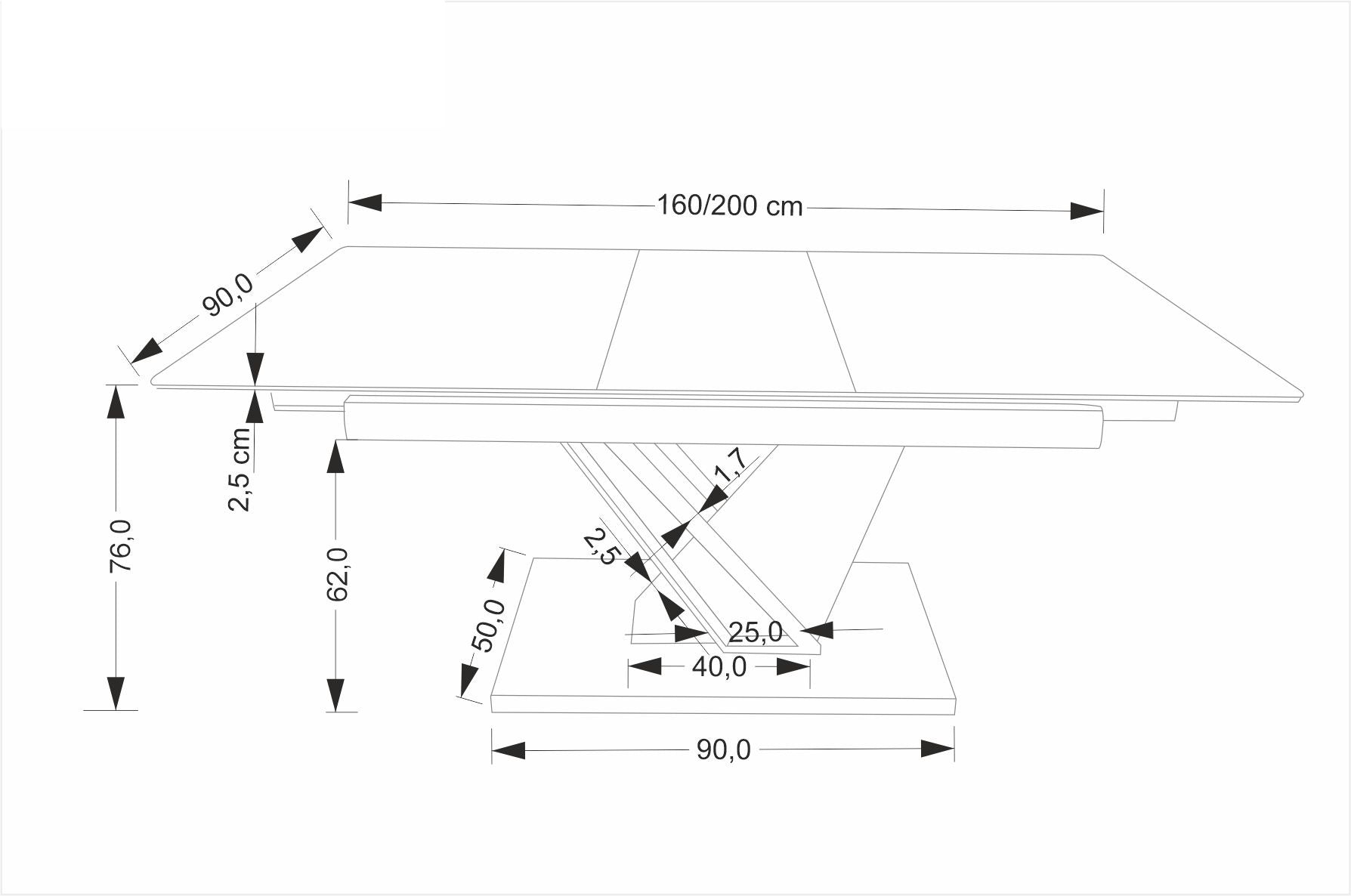 160/200 cm
90,0
2,5 cm
76,0
62,0
1,7
2,5
50,0
25,0
40,0
90,0