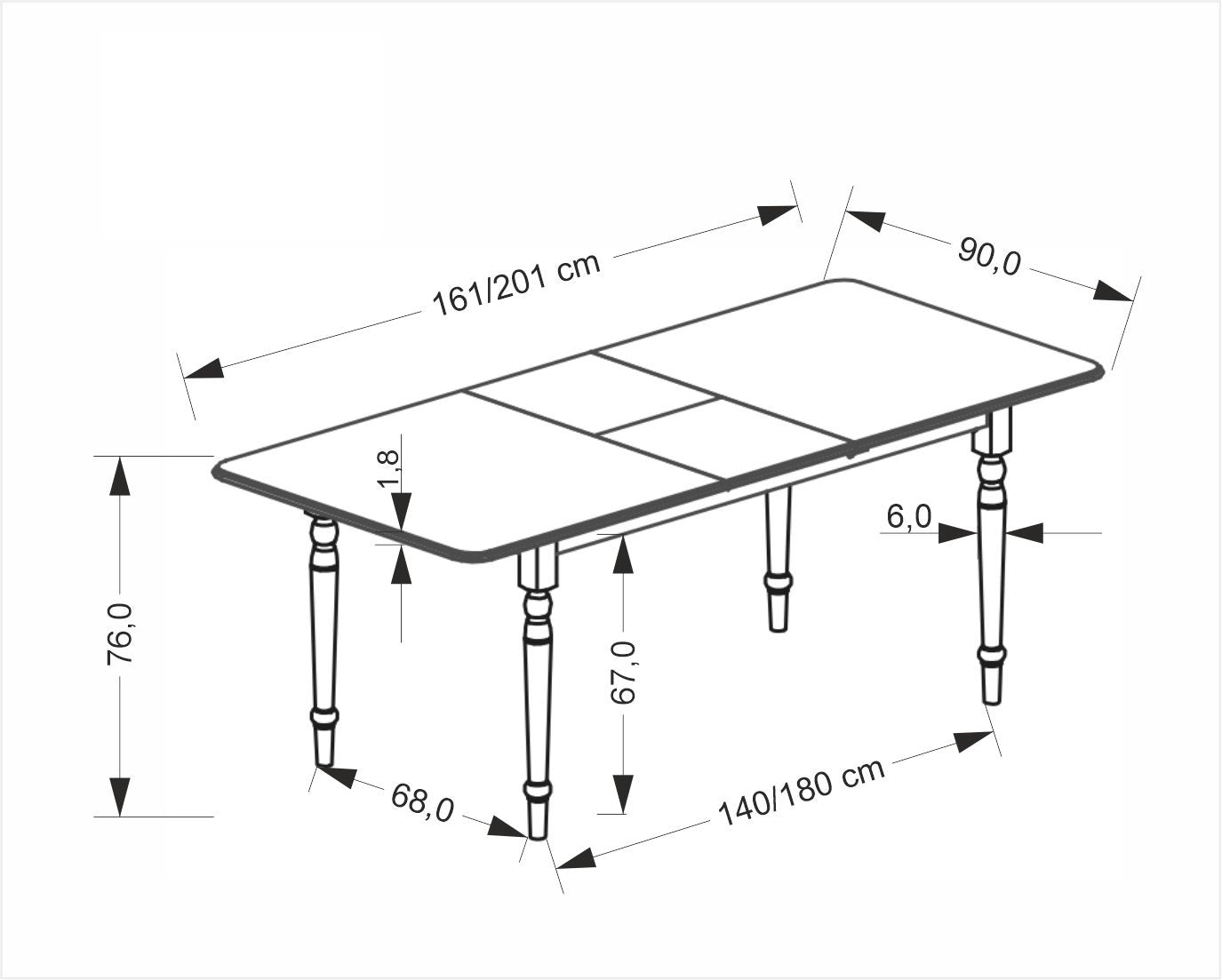 161/201 cm
90,0
1,8
6,0
76,0
67,0
68,0
140/180 cm