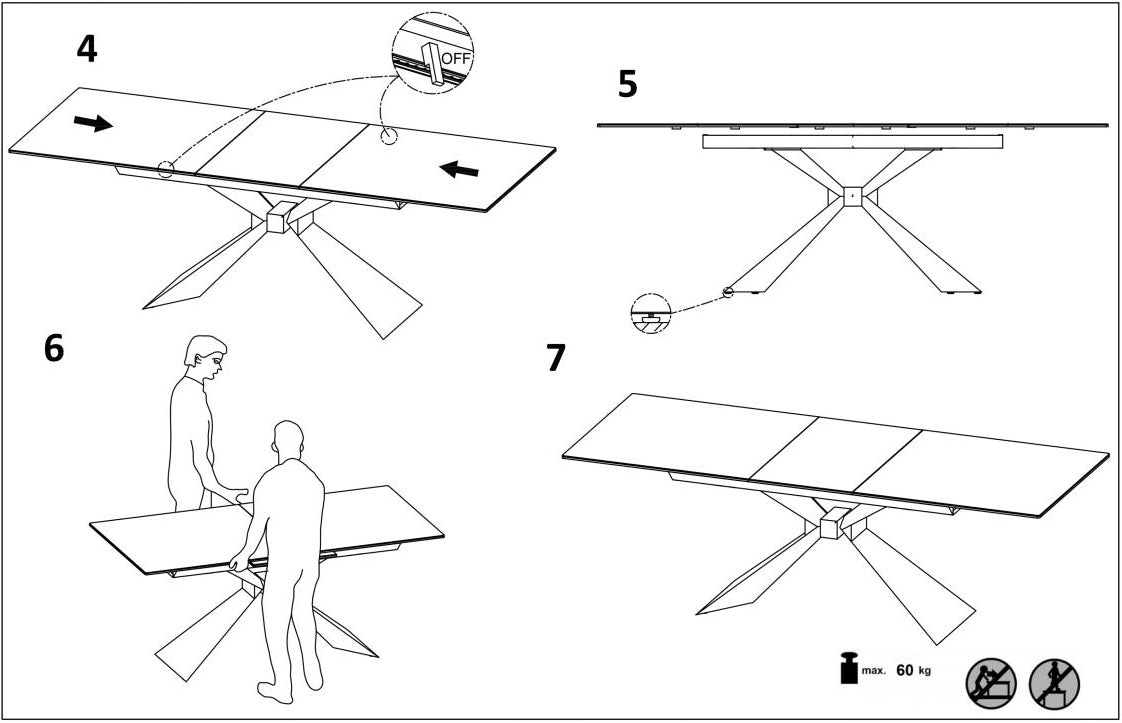 4

OFF

5

6

7

max. 60 kg